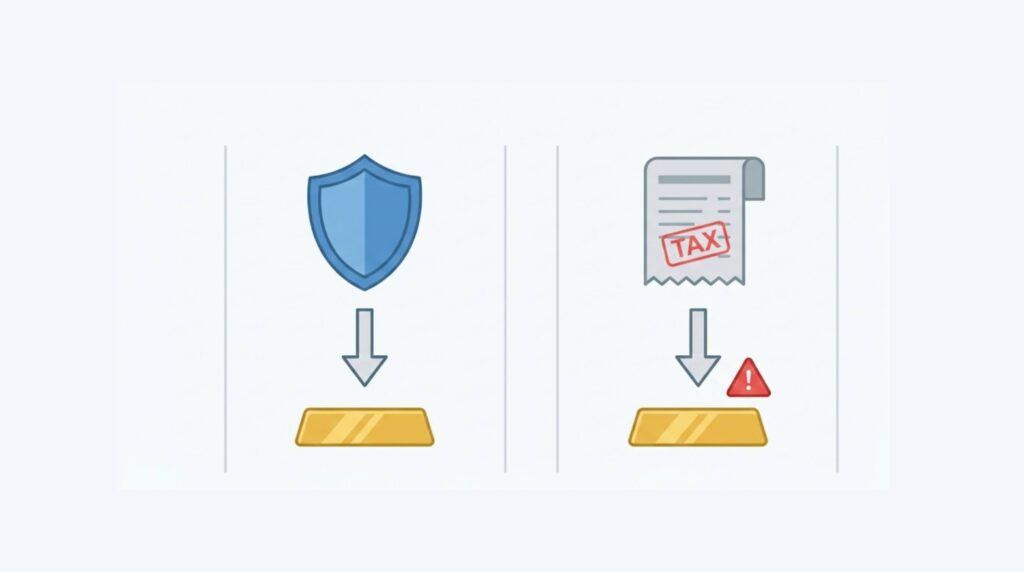 TAX