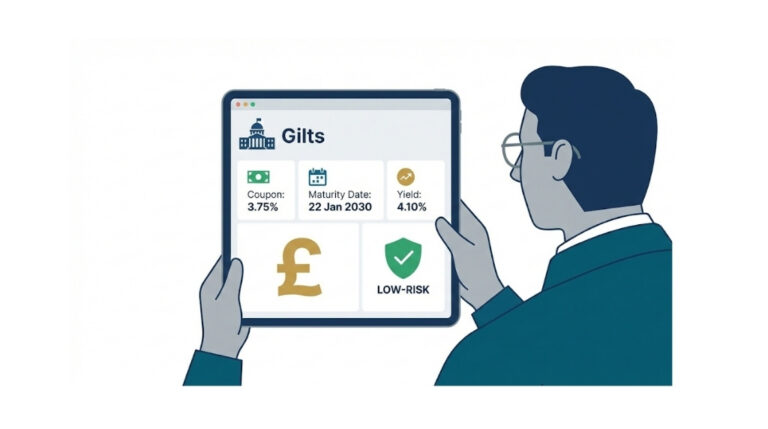 Gilts

Coupon:
3.75%

Maturity Date:
22 Jan 2030

Yield:
4.10%

£

LOW-RISK