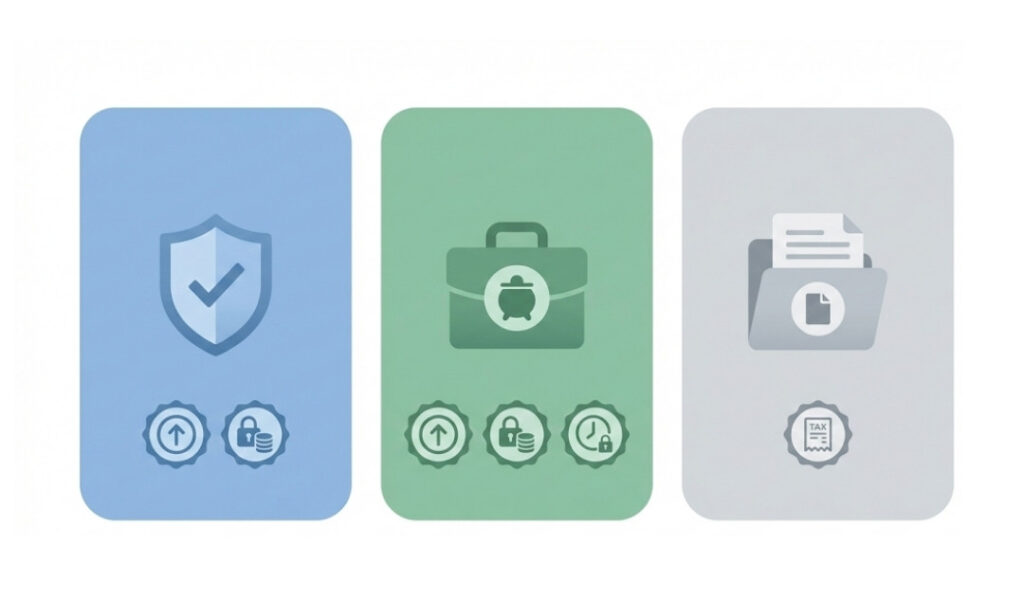 TAX